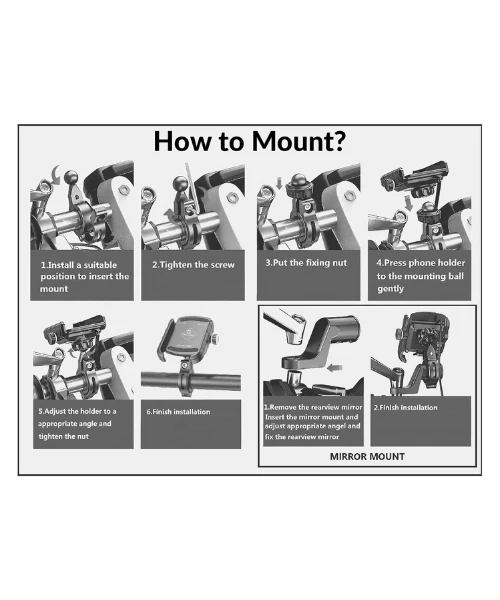 How to Mount?

1.Install a suitable position to insert the mount

2.Tighten the screw

3.Put the fixing nut

4.Press phone holder to the mounting ball gently

5.Adjust the holder to a appropriate angle and tighten the nut

6.Finish installation

1.Remove the rearview mirror Insert the mirror mount and adjust appropriate angel and fix the rearview mirror

2.Finish installation

MIRROR MOUNT