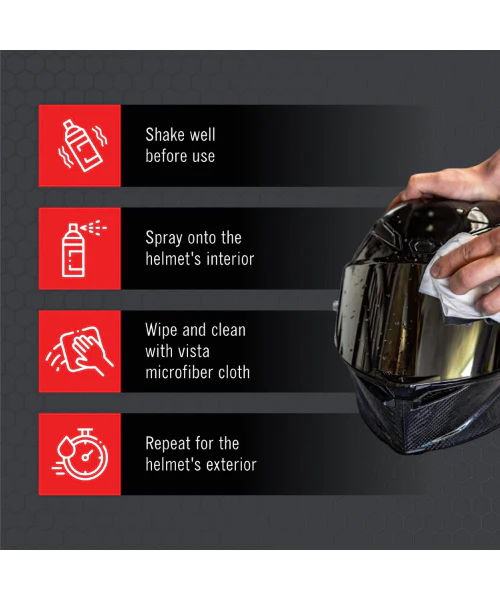 Shake well before use

Spray onto the helmet's interior

Wipe and clean with vista microfiber cloth

Repeat for the helmet's exterior